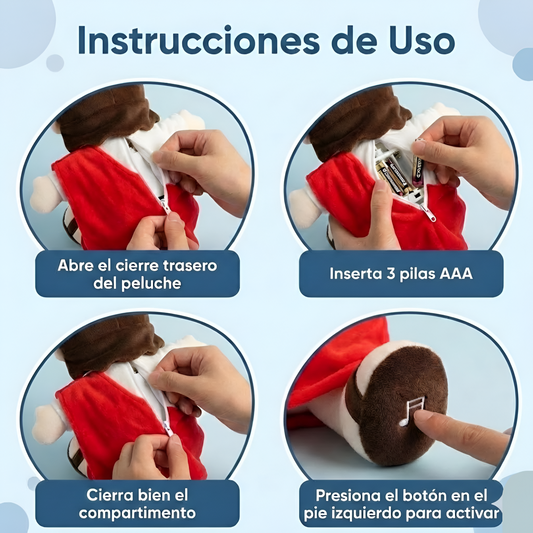 Instrucciones de Uso

Abre el cierre trasero del peluche

Inserta 3 pilas AAA

Cierra bien el compartimento

Presiona el botón en el pie izquierdo para activar