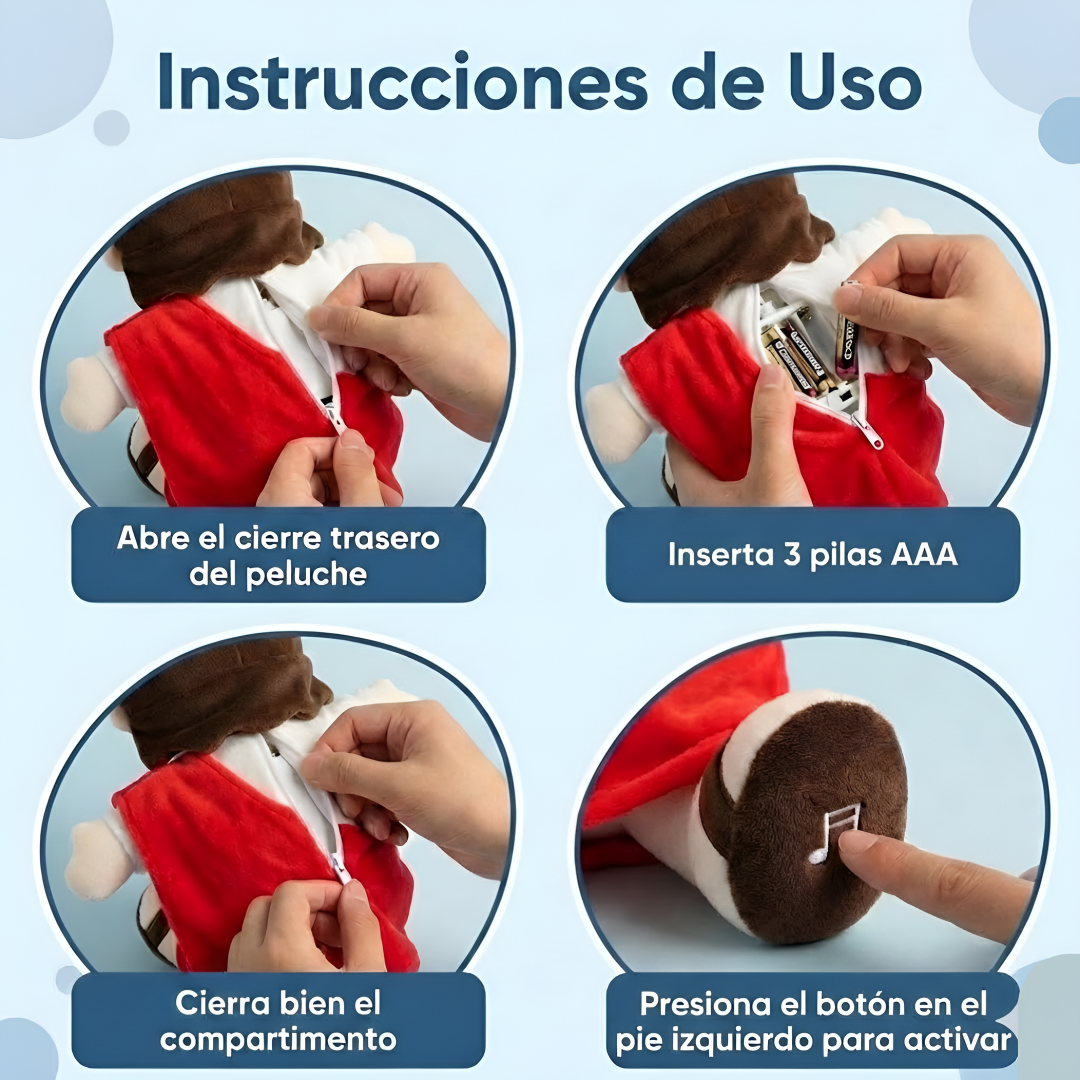 Instrucciones de Uso

Abre el cierre trasero del peluche

Inserta 3 pilas AAA

Cierra bien el compartimento

Presiona el botón en el pie izquierdo para activar