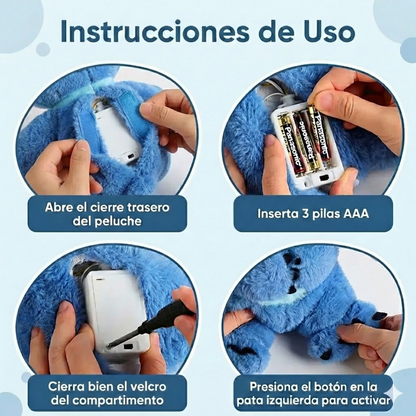 Instrucciones de Uso

Abre el cierre trasero del peluche

Panasonic Panasonic Panasonic

Inserta 3 pilas AAA

Cierra bien el velcro del compartimento

Presiona el botón en la pata izquierda para activar